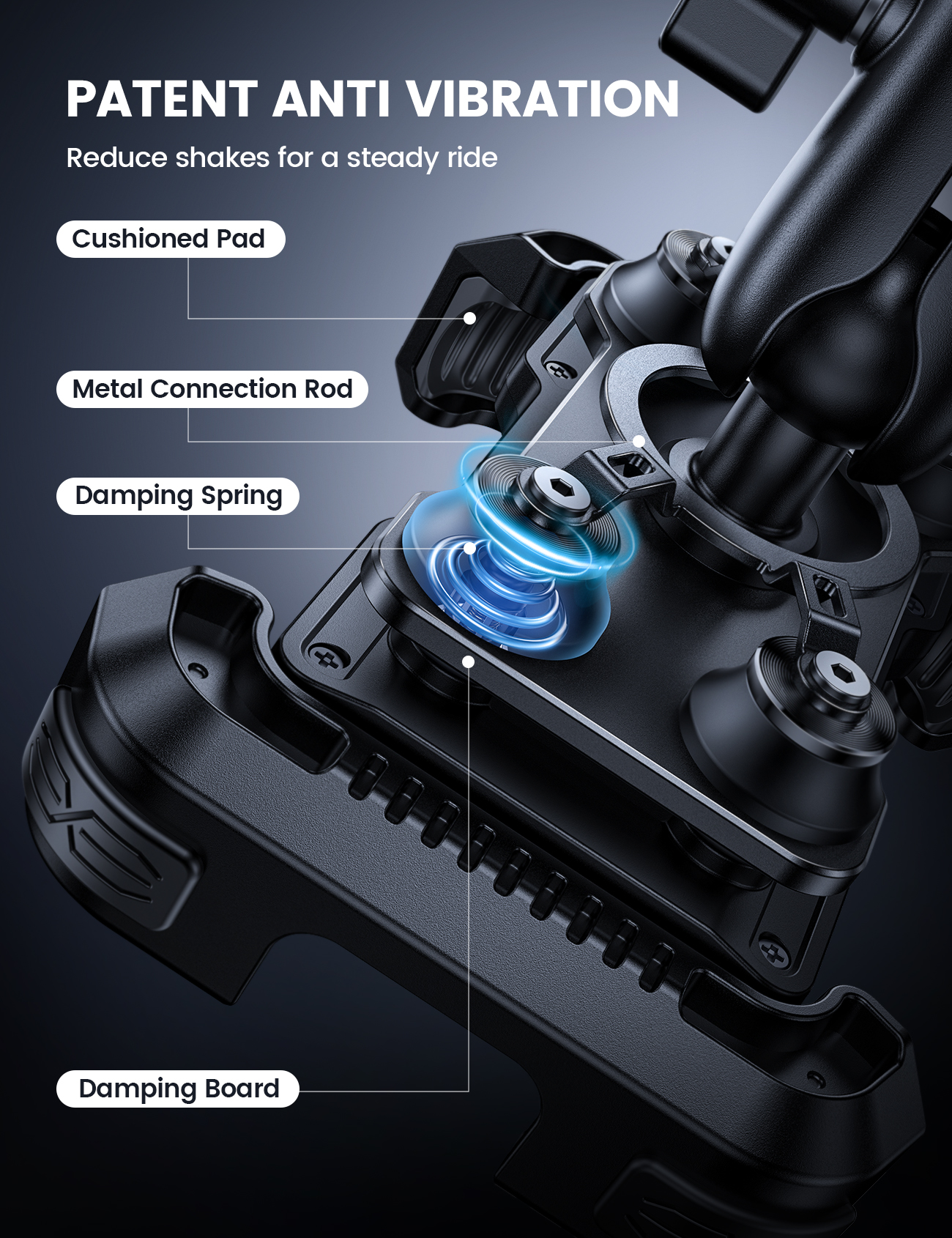 PATENT ANTI VIBRATION

Reduce shakes for a steady ride

Cushioned Pad

Metal Connection Rod

Damping Spring

Damping Board