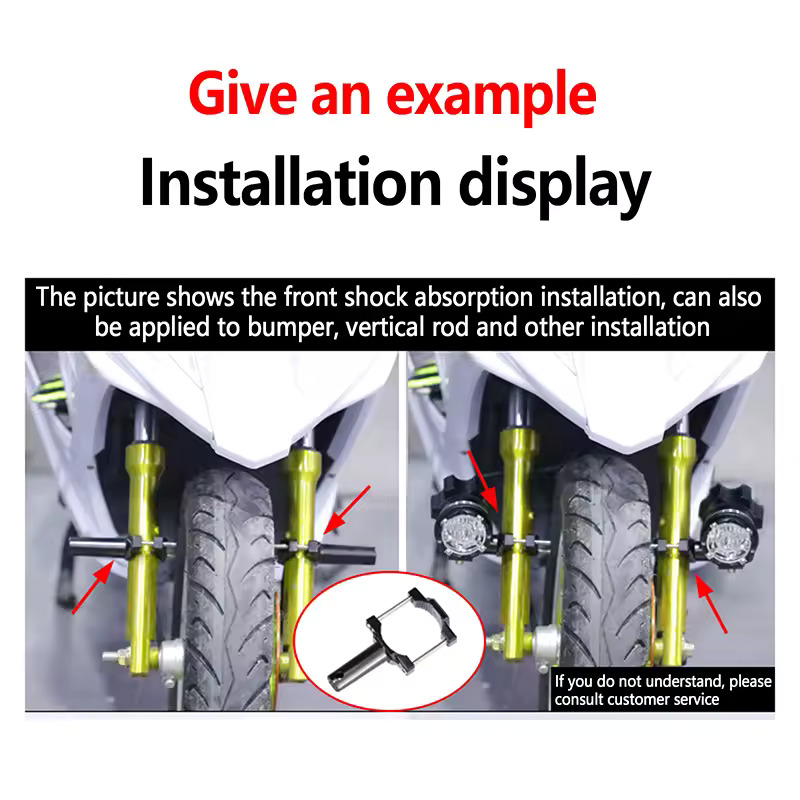 Give an example
Installation display

The picture shows the front shock absorption installation, can also be applied to bumper, vertical rod and other installation

If you do not understand, please consult customer service